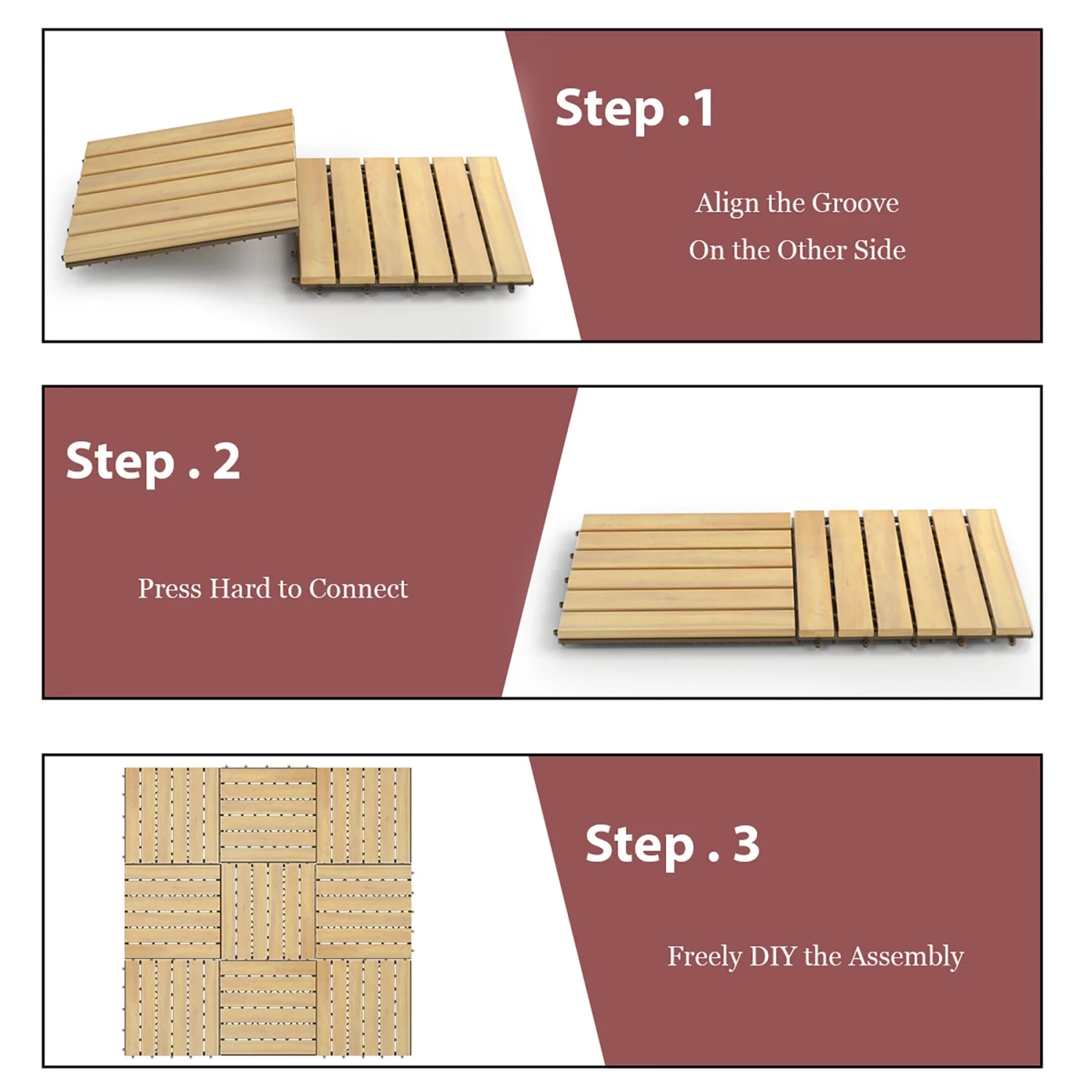 Step .1

Align the Groove
On the Other Side

Step . 2

Press Hard to Connect

Step . 3

Freely DIY the Assembly