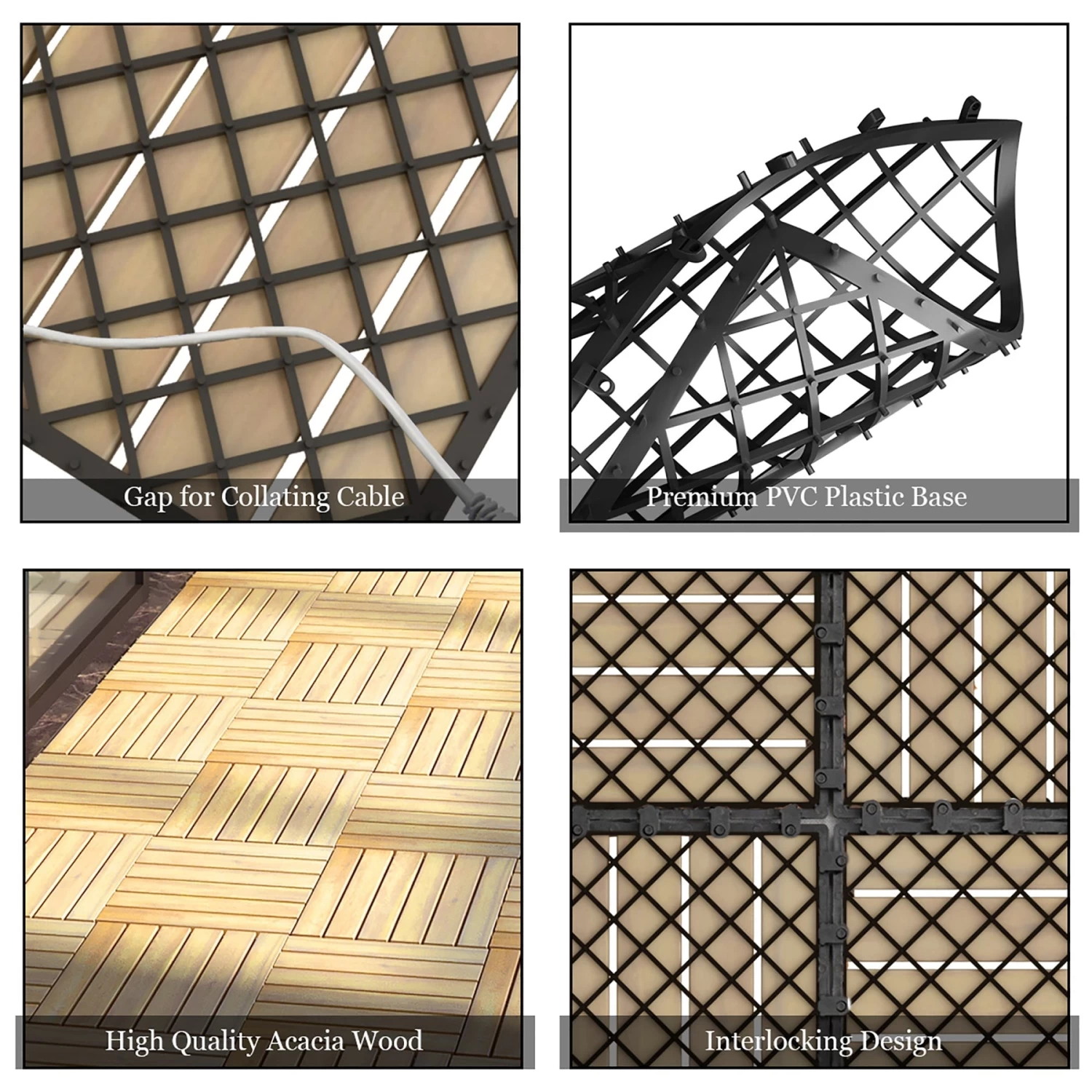 Gap for Collating Cable

Premium PVC Plastic Base

High Quality Acacia Wood

Interlocking Design